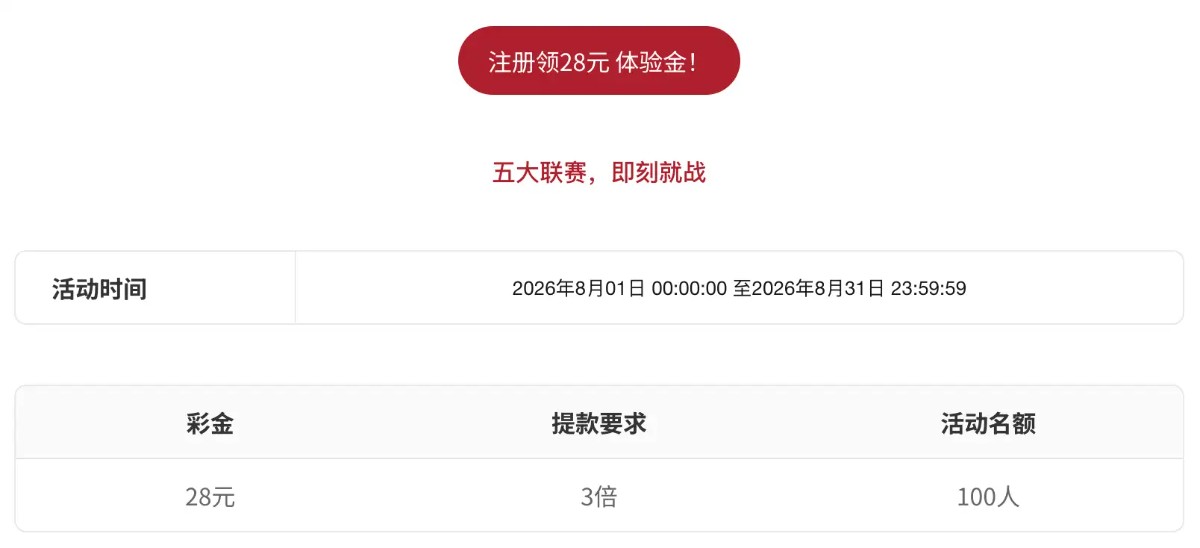 注册领28元 体验金!

五大联赛，即刻就战

| 活动时间 | 2026年8月01日 00:00:00 至2026年8月31日 23:59:59 |
|---|---|

| 彩金 | 提款要求 | 活动名额 |
|---|---|---|
| 28元 | 3倍 | 100人 |